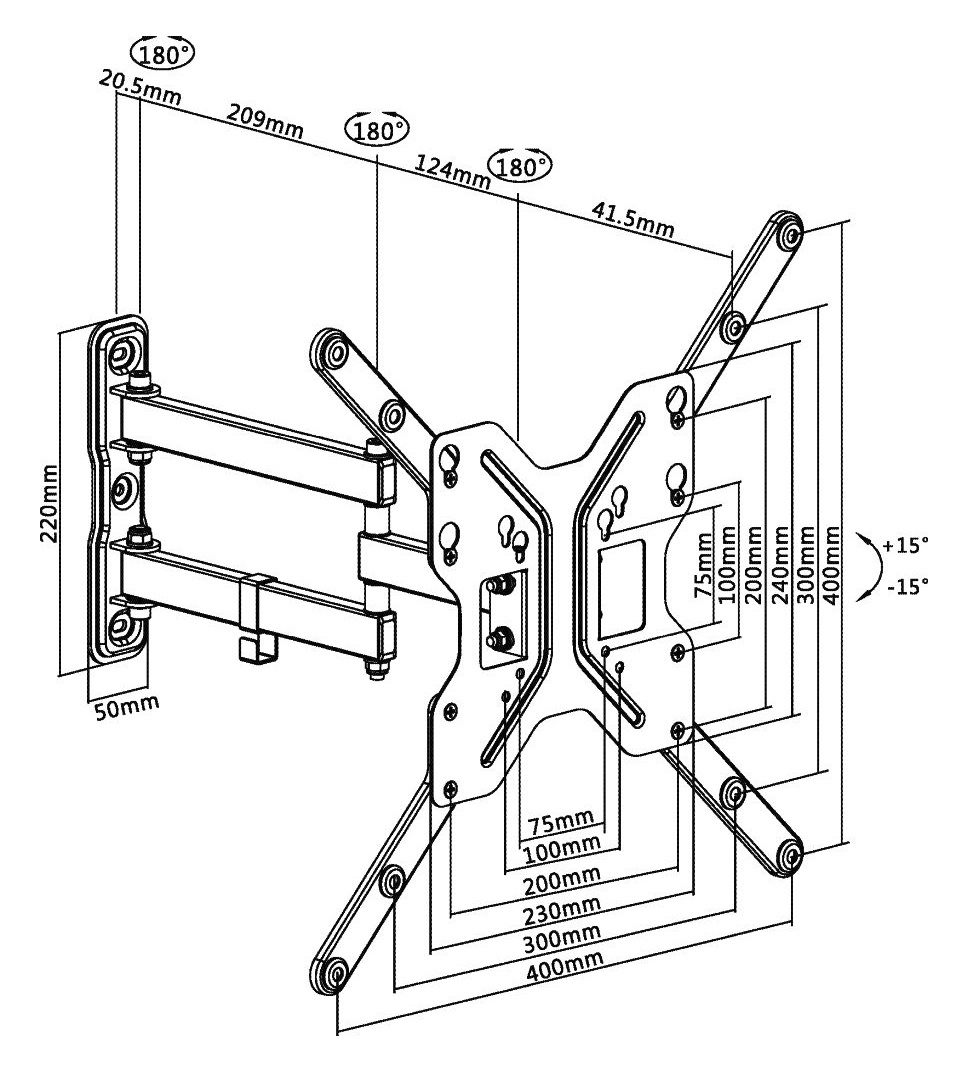 180°
20.5mm
209mm
180°
124mm
180°
41.5mm
220mm
50mm
75mm
100mm
200mm
240mm
300mm
400mm
+15°
-15°
75mm
100mm
200mm
230mm
300mm
400mm