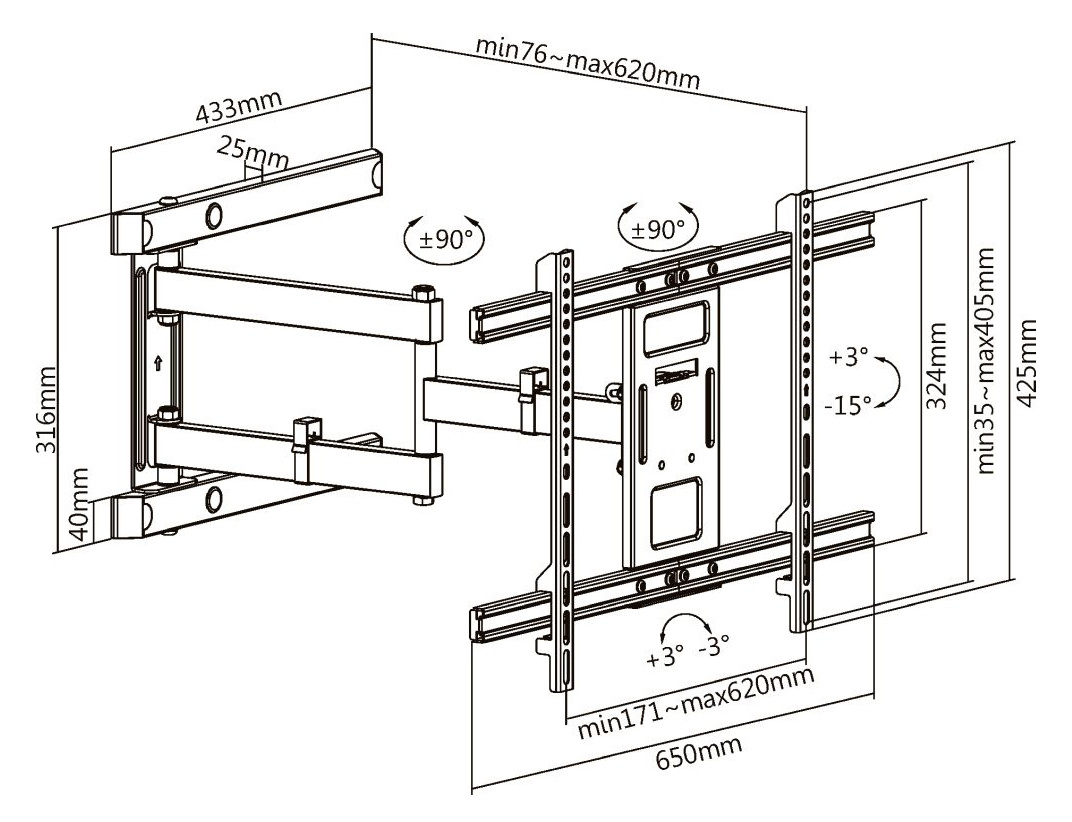 min76~max620mm
433mm
25mm
±90°
±90°
316mm
40mm
+3°
-15°
324mm
min35~max405mm
425mm
+3° -3°
min171~max620mm
650mm